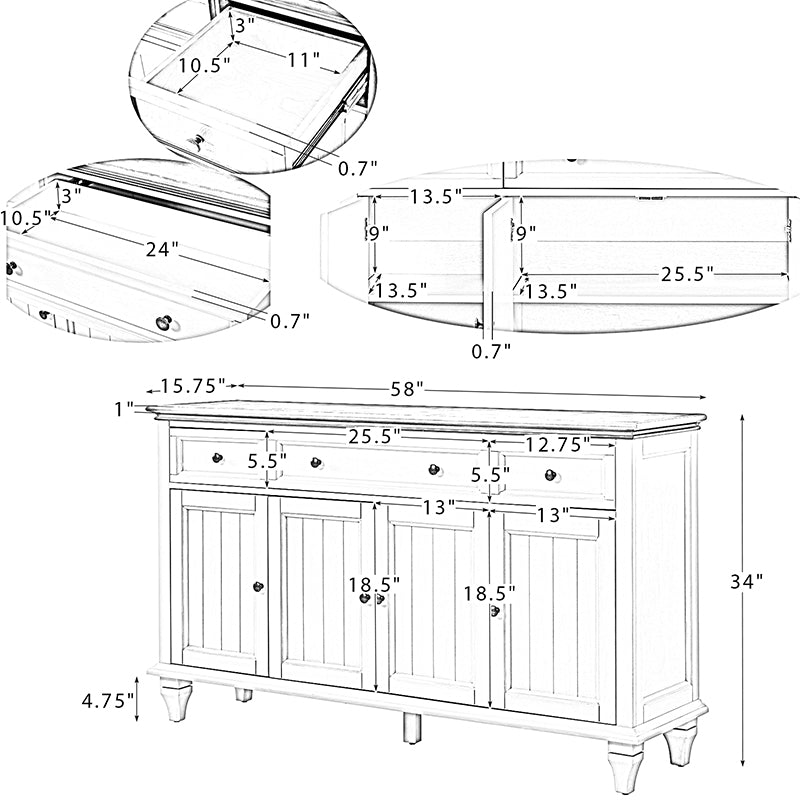 3"
10.5"
11"
0.7"
3"
10.5"
24"
0.7"
13.5"
9"
9"
13.5"
13.5"
25.5"
0.7"
15.75"
58"
1"
25.5"
12.75"
5.5"
5.5"
13"
13"
18.5"
18.5"
34"
4.75"